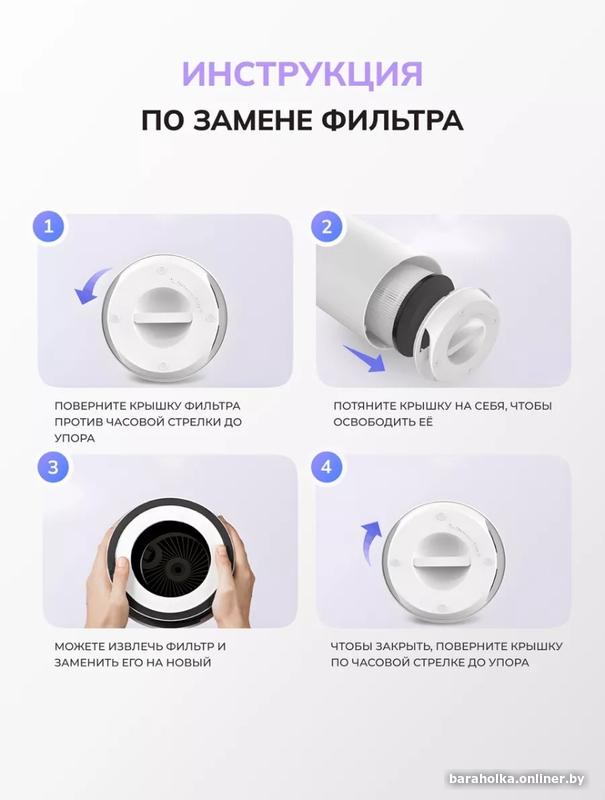 ИНСТРУКЦИЯ
ПО ЗАМЕНЕ ФИЛЬТРА

1

ПОВЕРНИТЕ КРЫШКУ ФИЛЬТРА ПРОТИВ ЧАСОВОЙ СТРЕЛКИ ДО УПОРА

2

ПОТЯНИТЕ КРЫШКУ НА СЕБЯ, ЧТОБЫ ОСВОБОДИТЬ ЕЁ

3

МОЖЕТЕ ИЗВЛЕЧЬ ФИЛЬТР И ЗАМЕНИТЬ ЕГО НА НОВЫЙ

4

ЧТОБЫ ЗАКРЫТЬ, ПОВЕРНИТЕ КРЫШКУ ПО ЧАСОВОЙ СТРЕЛКЕ ДО УПОРА

baraholka.onliner.by