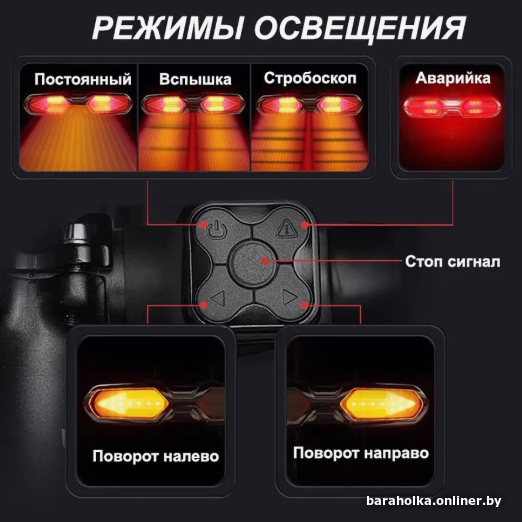 РЕЖИМЫ ОСВЕЩЕНИЯ

Постоянный

Вспышка

Стробоскоп

Аварийка

Стоп сигнал

Поворот налево

Поворот направо

baraholka.onliner.by