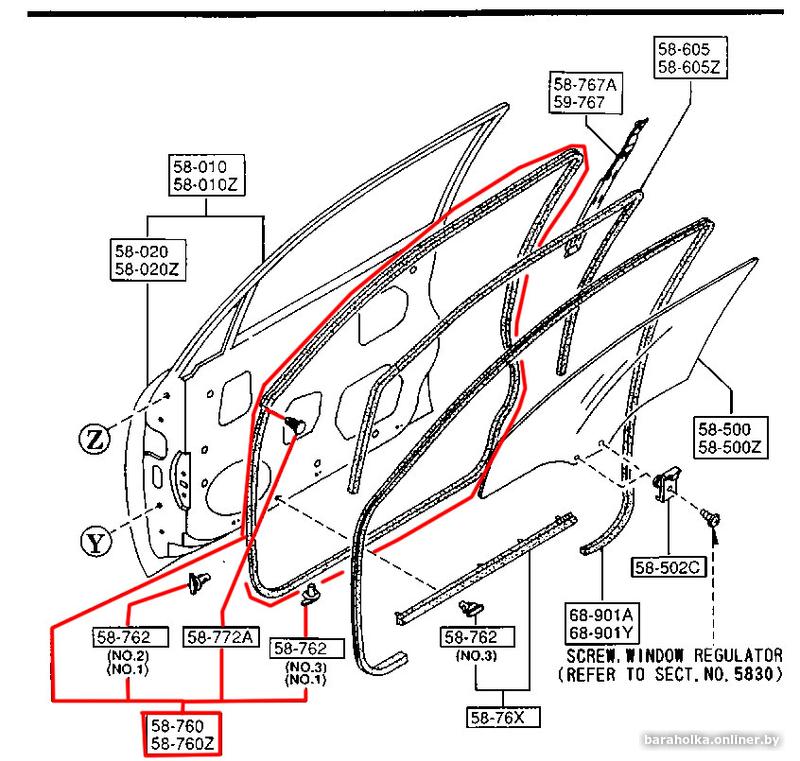 58-605
58-605Z

58-767A
59-767

58-010
58-010Z

58-020
58-020Z

Z

Y

58-500
58-500Z

58-502C

68-901A
68-901Y

SCREW, WINDOW REGULATOR
(REFER TO SECT. NO. 5830)

58-762
(NO.2)
(NO.1)

58-772A

58-762
(NO.3)
(NO.1)

58-762
(NO.3)

58-76X

58-760
58-760Z

baraholka.onliner.by