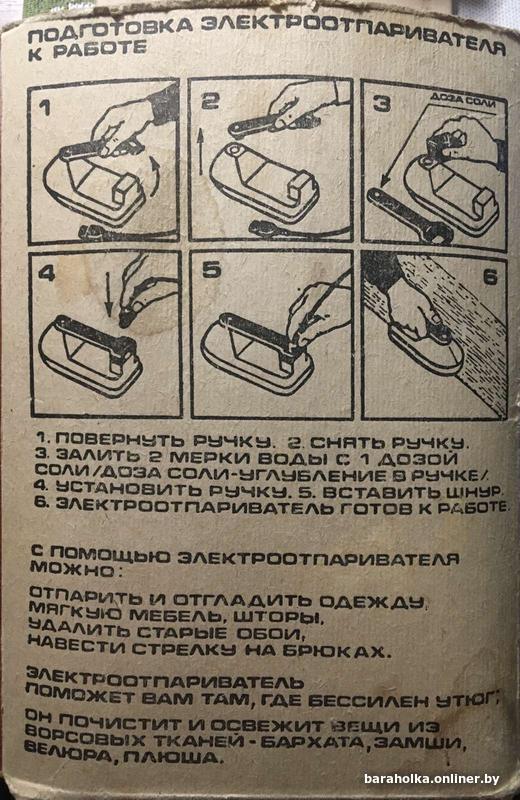 ПОДГОТОВКА ЭЛЕКТРООТПАРИВАТЕЛЯ К РАБОТЕ

1

2

3

ДОЗА СОЛИ

4

5

6

1. ПОВЕРНУТЬ РУЧКУ. 2. СНЯТЬ РУЧКУ.
3. ЗАЛИТЬ 2 МЕРКИ ВОДЫ С 1 ДОЗОЙ СОЛИ /ДОЗА СОЛИ-УГЛУБЛЕНИЕ В РУЧКЕ/.
4. УСТАНОВИТЬ РУЧКУ. 5. ВСТАВИТЬ ШНУР.
6. ЭЛЕКТРООТПАРИВАТЕЛЬ ГОТОВ К РАБОТЕ.

С ПОМОЩЬЮ ЭЛЕКТРООТПАРИВАТЕЛЯ МОЖНО:

ОТПАРИТЬ И ОТГЛАДИТЬ ОДЕЖДУ, МЯГКУЮ МЕБЕЛЬ, ШТОРЫ,
УДАЛИТЬ СТАРЫЕ ОБОИ,
НАВЕСТИ СТРЕЛКУ НА БРЮКАХ.

ЭЛЕКТРООТПАРИВАТЕЛЬ ПОМОЖЕТ ВАМ ТАМ, ГДЕ БЕССИЛЕН УТЮГ;
ОН ПОЧИСТИТ И ОСВЕЖИТ ВЕЩИ ИЗ ВОРСОВЫХ ТКАНЕЙ - БАРХАТА, ЗАМШИ, ВЕЛЮРА, ПЛЮША.

baraholka.onliner.by