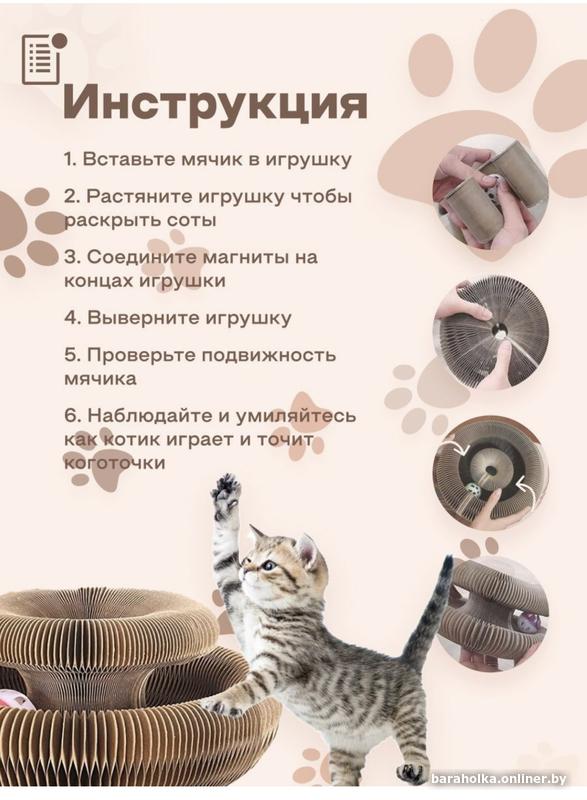 Инструкция

1. Вставьте мячик в игрушку

2. Растяните игрушку чтобы раскрыть соты

3. Соедините магниты на концах игрушки

4. Выверните игрушку

5. Проверьте подвижность мячика

6. Наблюдайте и умиляйтесь как котик играет и точит коготочки

baraholka.onliner.by