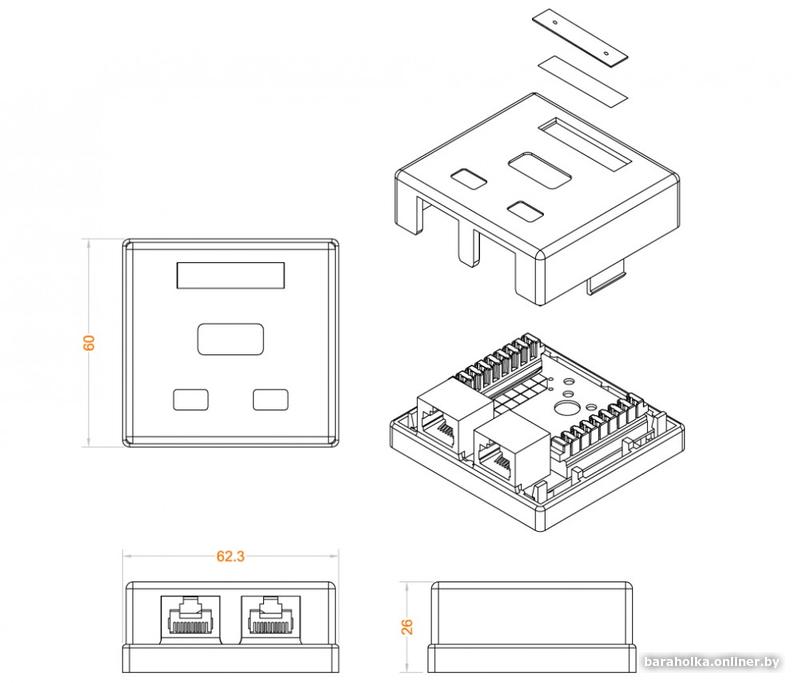 60

62.3

26

baraholka.onliner.by