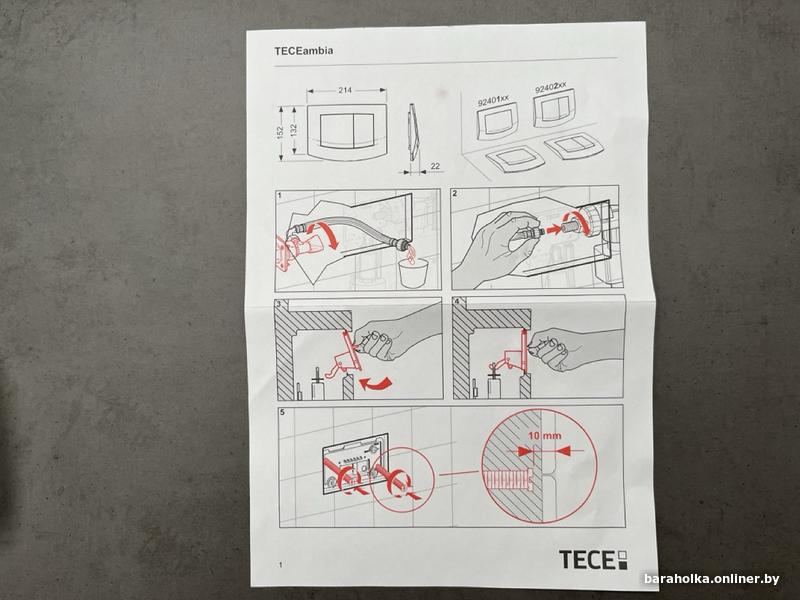 TECEambia

214

152

132

22

92401xx

92402xx

1

2

3

4

5

10 mm

1

TECE

baraholka.onliner.by