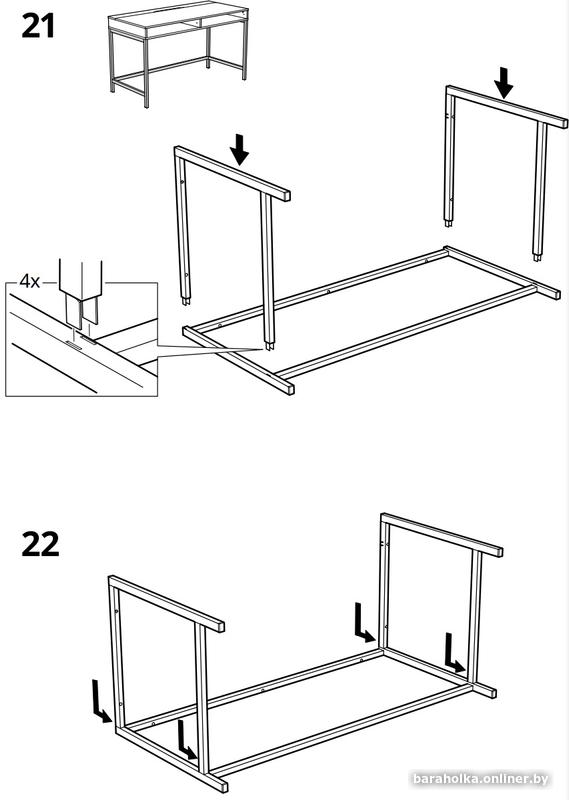 21

4x

22

baraholka.onliner.by