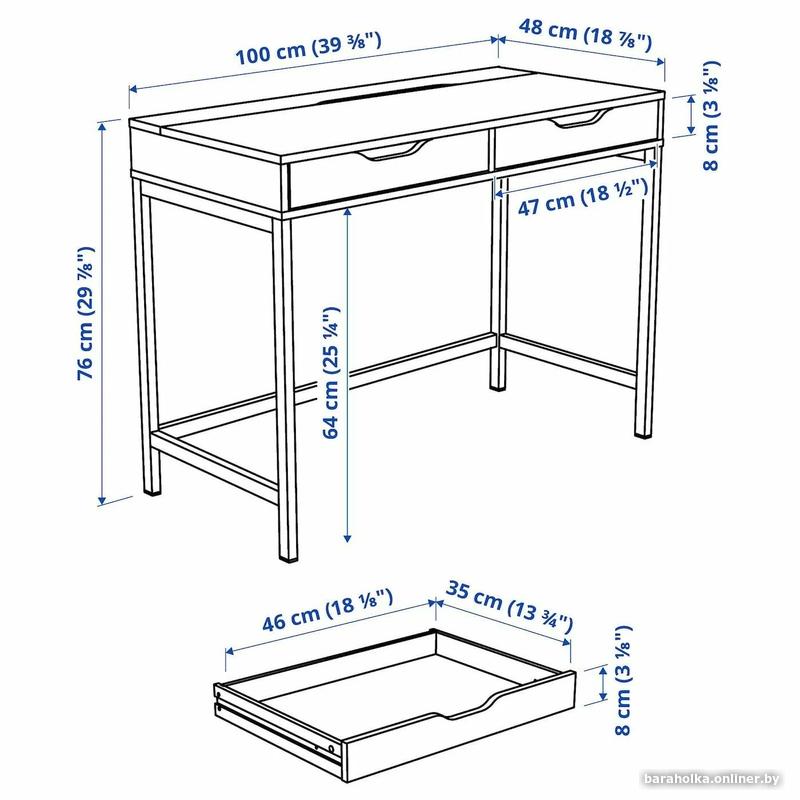 100 cm (39 ⅜")
48 cm (18 ⅞")
8 cm (3 ⅛")
47 cm (18 ½")
76 cm (29 ⅞")
64 cm (25 ¼")
46 cm (18 ⅛")
35 cm (13 ¾")
8 cm (3 ⅛")
baraholka.onliner.by