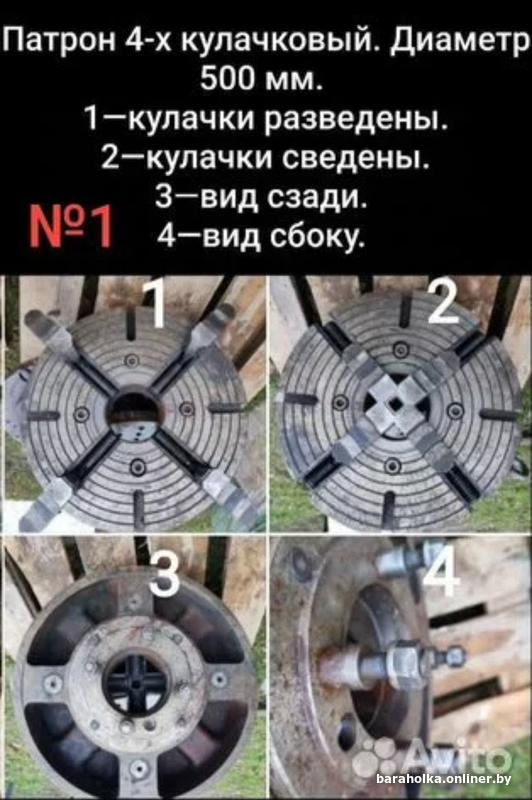 Патрон 4-х кулачковый. Диаметр 500 мм.
1—кулачки разведены.
2—кулачки сведены.
3—вид сзади.
4—вид сбоку.
№1

1
2
3
4

Avito
baraholka.onliner.by