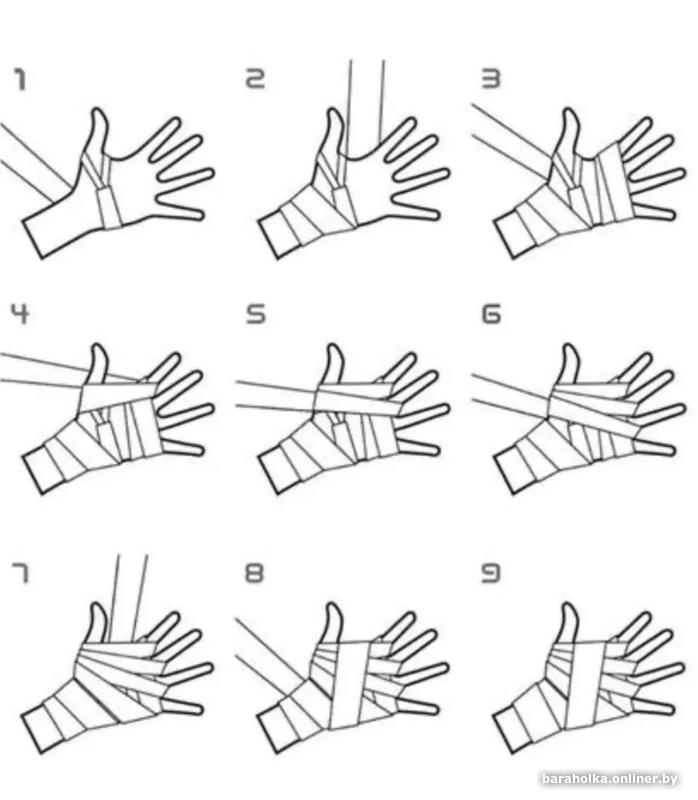 1

2

3

4

5

6

7

8

9

baraholka.onliner.by