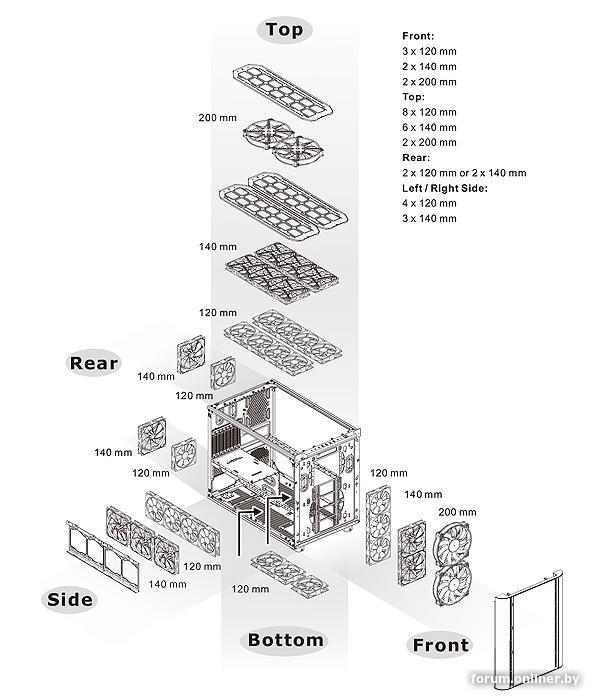 Top

Front:
3 x 120 mm
2 x 140 mm
2 x 200 mm
Top:
8 x 120 mm
6 x 140 mm
2 x 200 mm
Rear:
2 x 120 mm or 2 x 140 mm
Left / Right Side:
4 x 120 mm
3 x 140 mm

200 mm

140 mm

120 mm

Rear

140 mm

120 mm

140 mm

120 mm

120 mm

140 mm

200 mm

120 mm

140 mm

120 mm

Side

Bottom

Front

forum.onliner.by