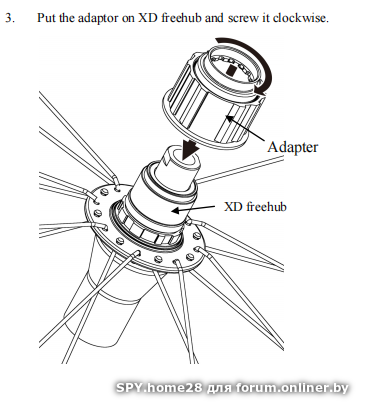 3. Put the adaptor on XD freehub and screw it clockwise.

Adapter

XD freehub

SPY.home28 для forum.onliner.by