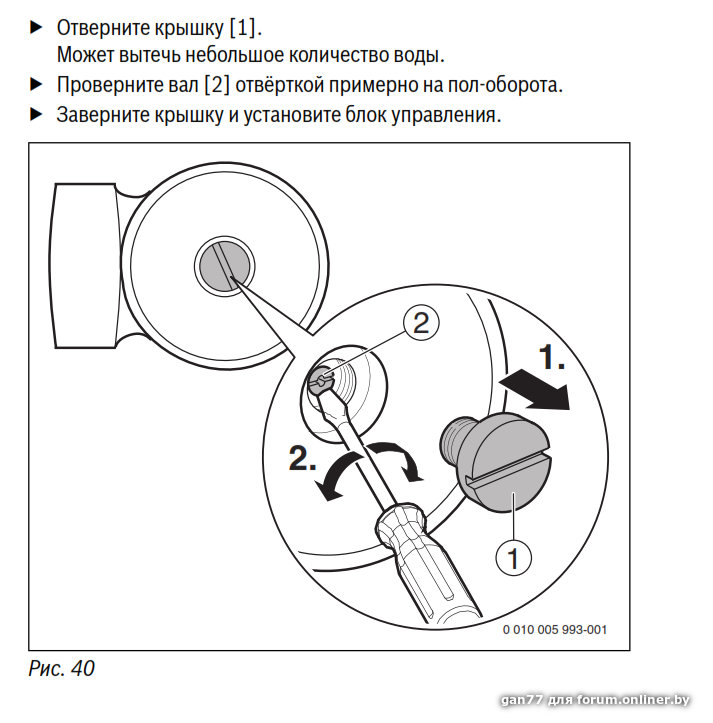 ▶ Отверните крышку [1].
Может вытечь небольшое количество воды.

▶ Проверните вал [2] отвёрткой примерно на пол-оборота.

▶ Заверните крышку и установите блок управления.

2

1.

2.

1

0 010 005 993-001

Рис. 40

gan77 для forum.onliner.by