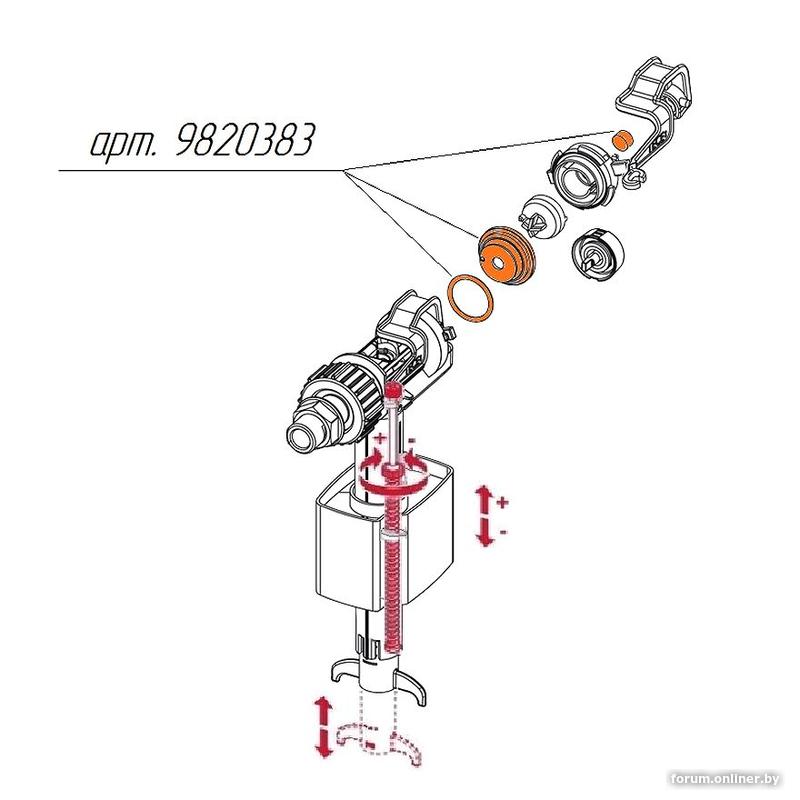 арт. 9820383

+
-
+
-

forum.onliner.by