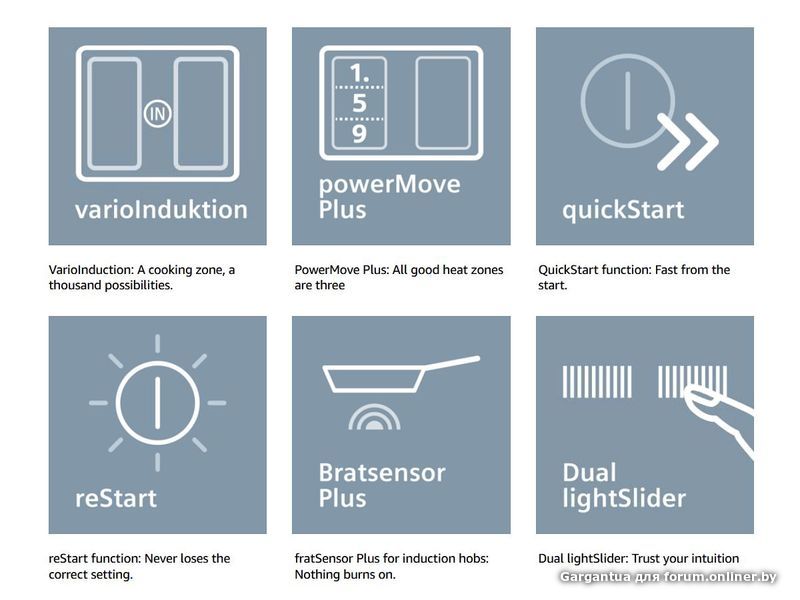 IN

varioInduktion

VarioInduction: A cooking zone, a thousand possibilities.

1.
5
9

powerMove Plus

PowerMove Plus: All good heat zones are three

quickStart

QuickStart function: Fast from the start.

reStart

reStart function: Never loses the correct setting.

Bratsensor Plus

fratSensor Plus for induction hobs: Nothing burns on.

Dual lightSlider

Dual lightSlider: Trust your intuition

Gargantua для forum.onliner.by