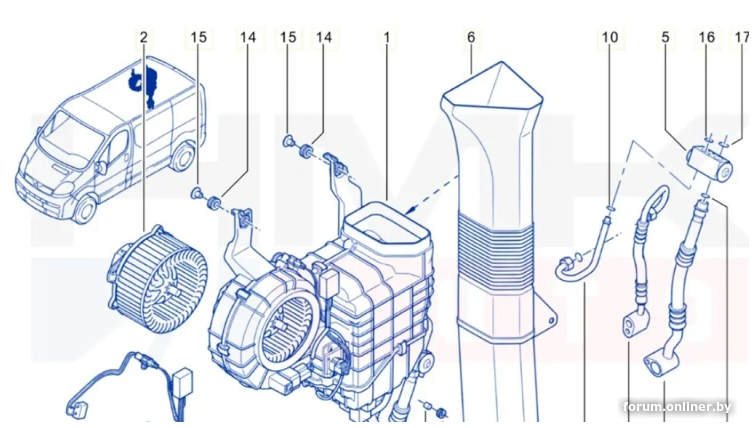 2 15 14 15 14 1 6 10 5 16 17

forum.onliner.by