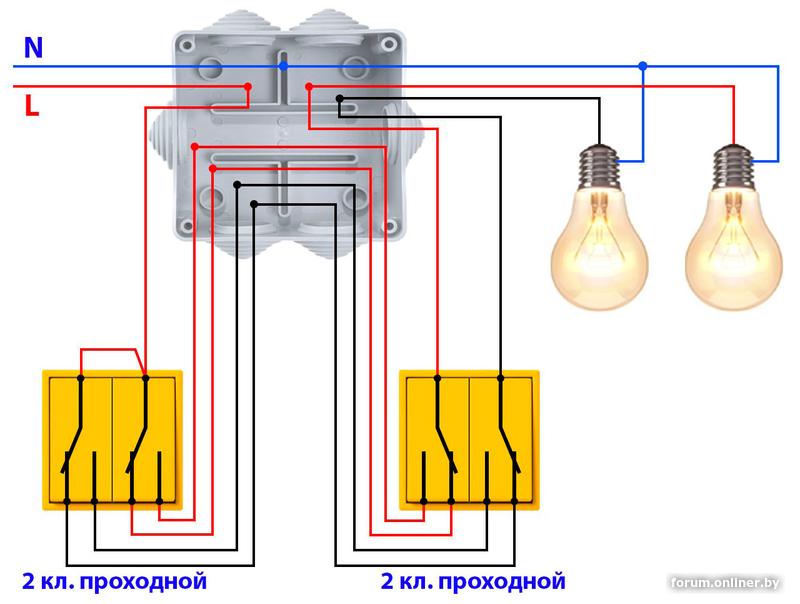 N

L

2 кл. проходной

2 кл. проходной

forum.onliner.by