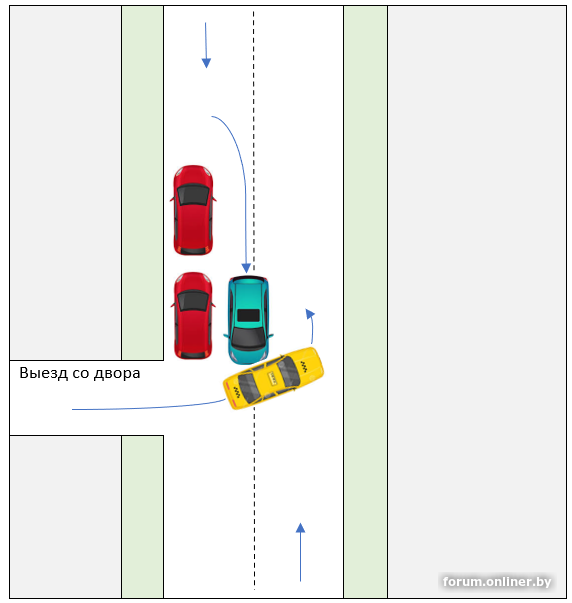 Выезд со двора

forum.onliner.by