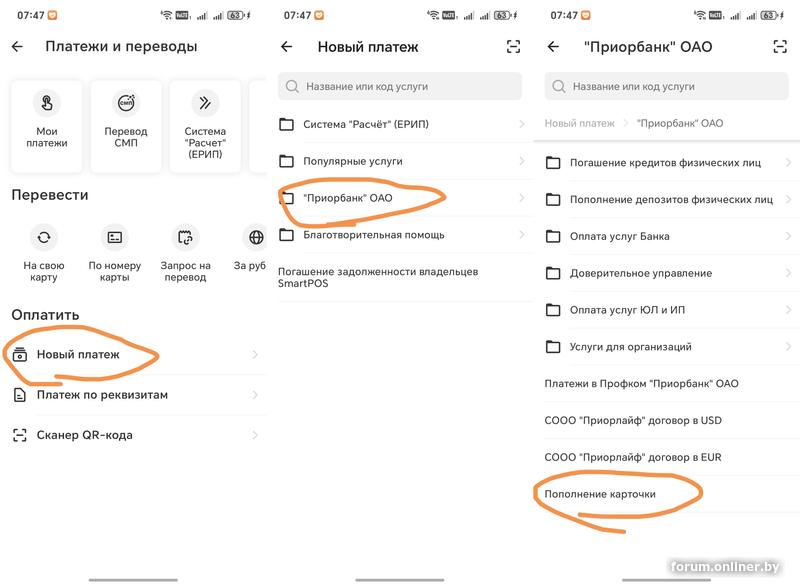 07:47 63

Платежи и переводы

Мои платежи

Перевод СМП

Система "Расчет" (ЕРИП)

Перевести

На свою карту

По номеру карты

Запрос на перевод

За руб

Оплатить

Новый платеж

Платеж по реквизитам

Сканер QR-кода

07:47 63

Новый платеж

Название или код услуги

Система "Расчёт" (ЕРИП)

Популярные услуги

"Приорбанк" ОАО

Благотворительная помощь

Погашение задолженности владельцев SmartPOS

07:47 63

"Приорбанк" ОАО

Название или код услуги

Новый платеж > "Приорбанк" ОАО

Погашение кредитов физических лиц

Пополнение депозитов физических лиц

Оплата услуг Банка

Доверительное управление

Оплата услуг ЮЛ и ИП

Услуги для организаций

Платежи в Профком "Приорбанк" ОАО

СООО "Приорлайф" договор в USD

СООО "Приорлайф" договор в EUR

Пополнение карточки

forum.onliner.by