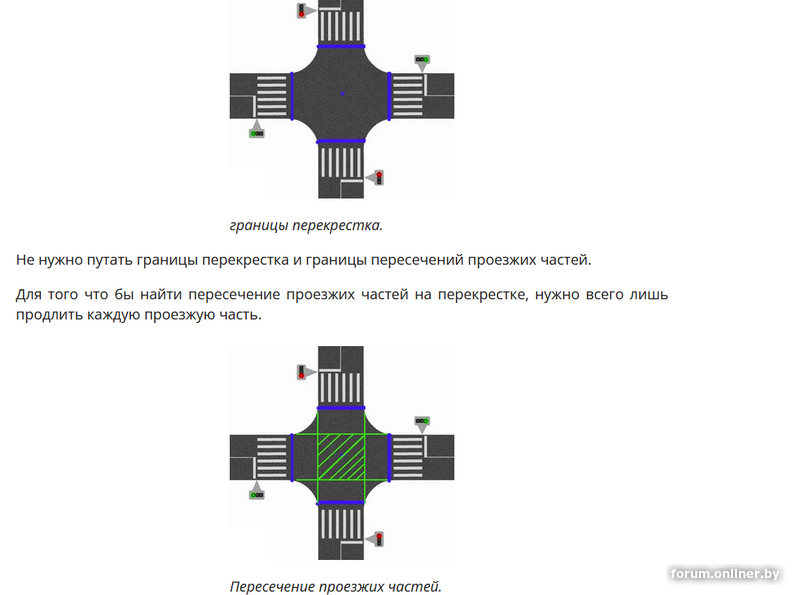 границы перекрестка.

Не нужно путать границы перекрестка и границы пересечений проезжих частей.

Для того что бы найти пересечение проезжих частей на перекрестке, нужно всего лишь продлить каждую проезжую часть.

Пересечение проезжих частей.

forum.onliner.by