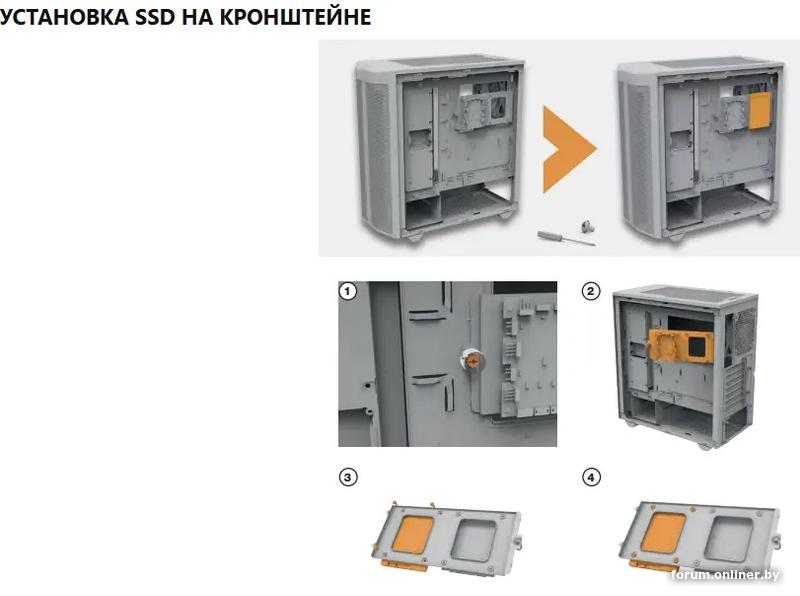 УСТАНОВКА SSD НА КРОНШТЕЙНЕ

1

2

3

4

forum.onliner.by