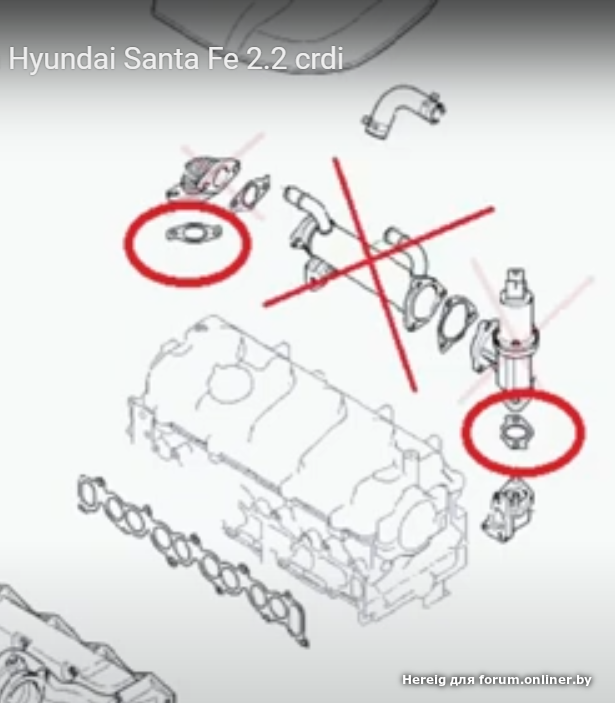 Hyundai Santa Fe 2.2 crdi

Hereig для forum.onliner.by