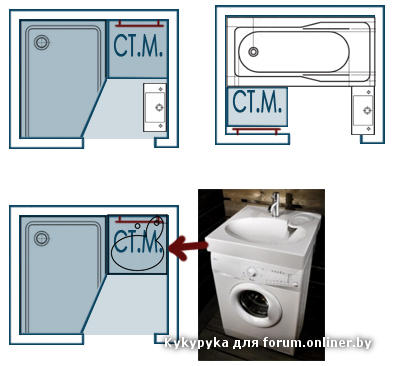 СТ.М.

СТ.М.

СТ.М.

Кукурука для forum.onliner.by