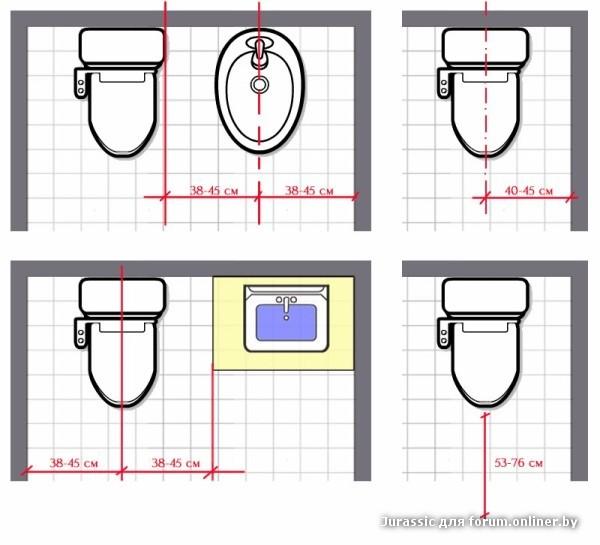 38-45 см
38-45 см
40-45 см
38-45 см
38-45 см
53-76 см
Jurassic для forum.onliner.by