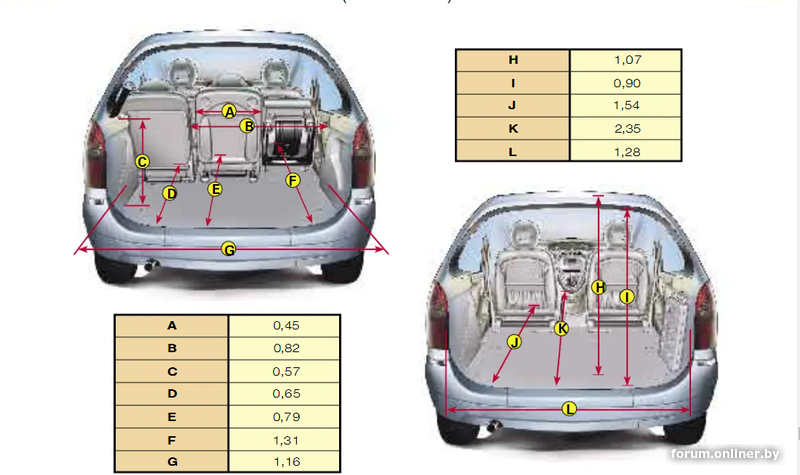 A
B
C
D
E
F
G

| H | 1,07 |
|---|---|
| I | 0,90 |
| J | 1,54 |
| K | 2,35 |
| L | 1,28 |

H
I
J
K
L

| A | 0,45 |
|---|---|
| B | 0,82 |
| C | 0,57 |
| D | 0,65 |
| E | 0,79 |
| F | 1,31 |
| G | 1,16 |

forum.onliner.by