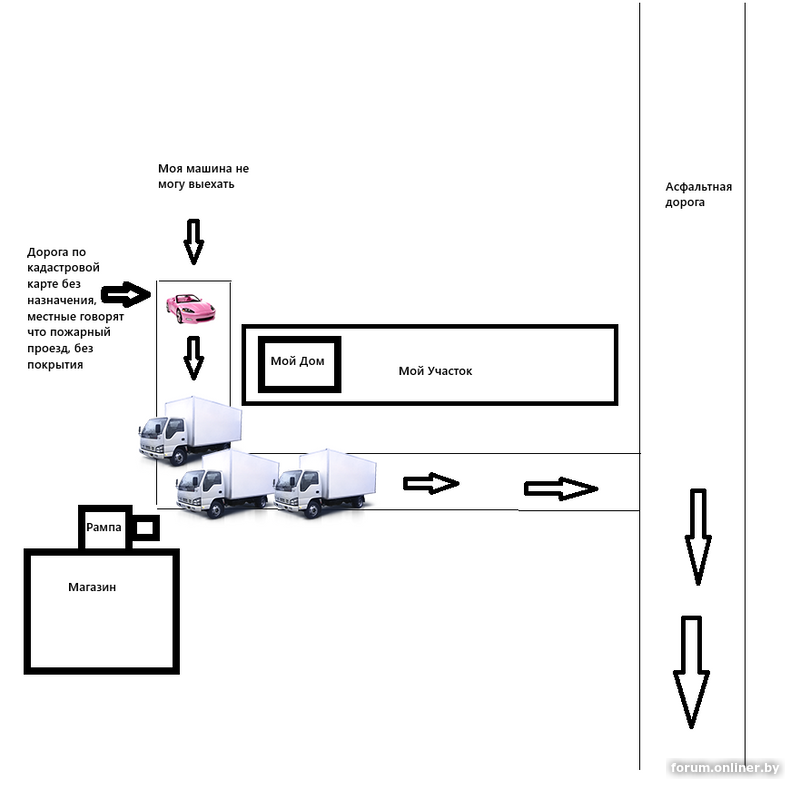 Моя машина не могу выехать

Асфальтная дорога

Дорога по кадастровой карте без назначения, местные говорят что пожарный проезд, без покрытия

Мой Дом

Мой Участок

Рампа

Магазин

forum.onliner.by