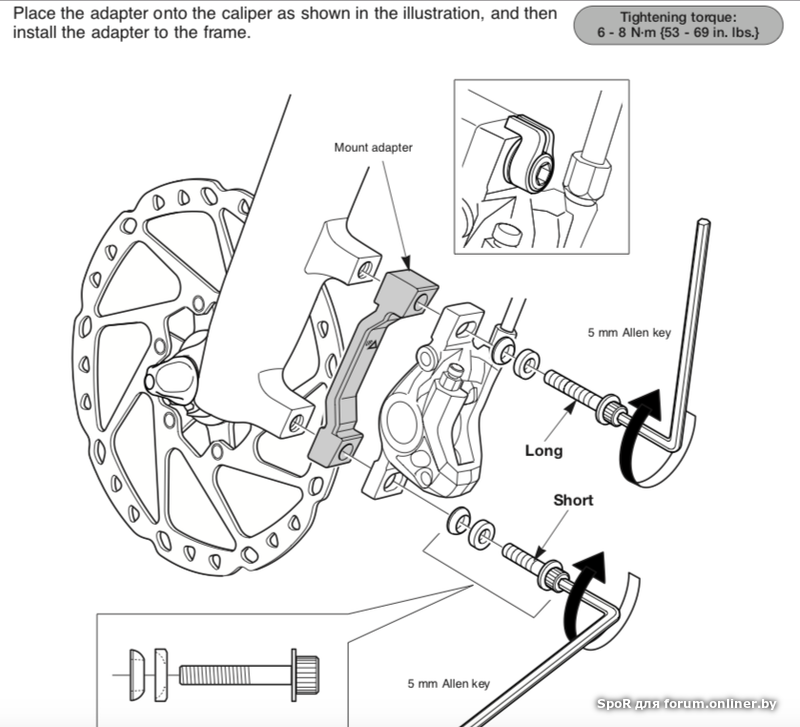 Place the adapter onto the caliper as shown in the illustration, and then install the adapter to the frame.

Tightening torque:
6 - 8 N·m {53 - 69 in. lbs.}

Mount adapter

5 mm Allen key

Long

Short

5 mm Allen key

SpoR для forum.onliner.by