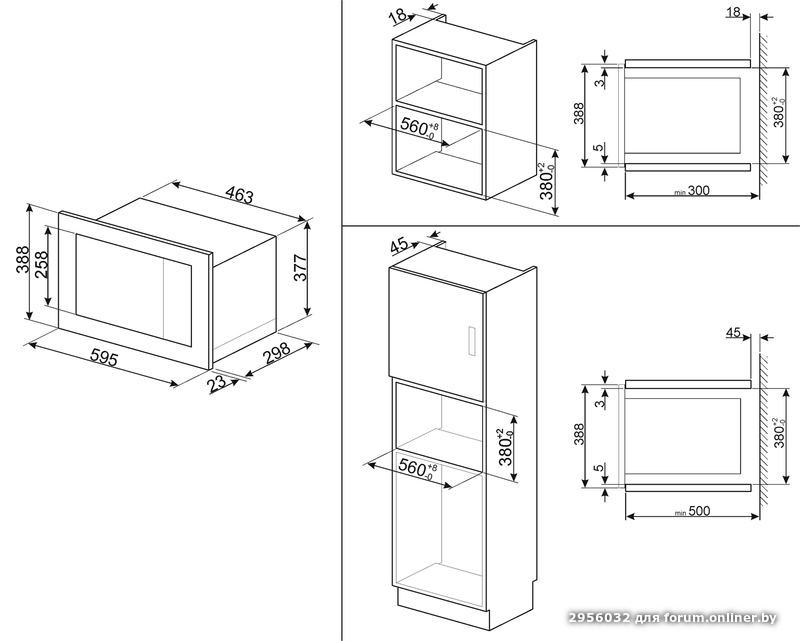 463
388
258
377
595
298
23

18
$560^{+8}_{-0}$
$380^{+2}_{-0}$

18
388
3
5
$380^{+2}_{-0}$
min 300

45
$380^{+2}_{-0}$
$560^{+8}_{-0}$

45
388
3
5
$380^{+2}_{-0}$
min 500

2956032 для forum.onliner.by