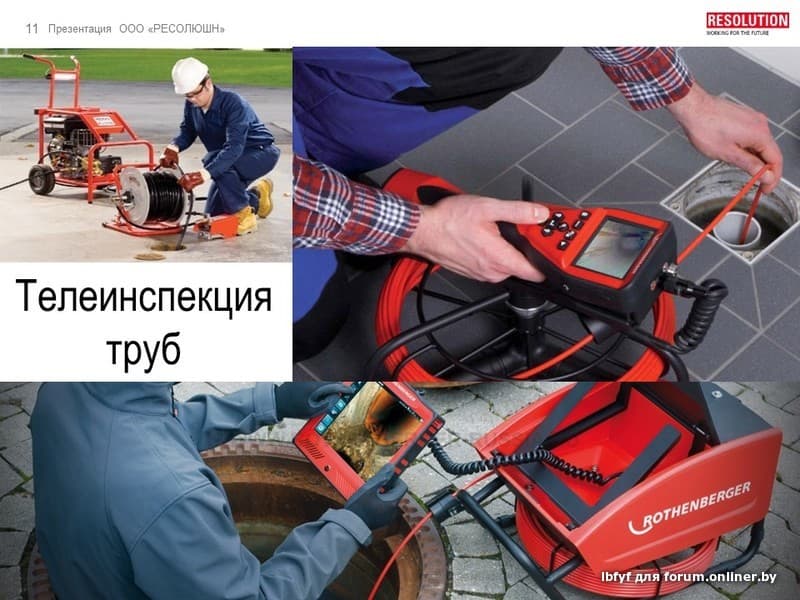 11 Презентация ООО «РЕСОЛЮШН»

RESOLUTION
WORKING FOR THE FUTURE

Телеинспекция труб

ROTHENBERGER

lbfyf для forum.onliner.by