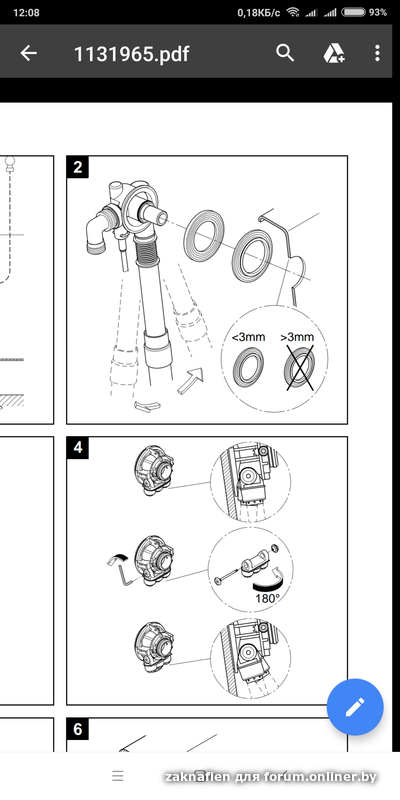 12:08
0,18КБ/с
93%
1131965.pdf
2
<3mm
>3mm
4
180°
6
zaknafien для forum.onliner.by