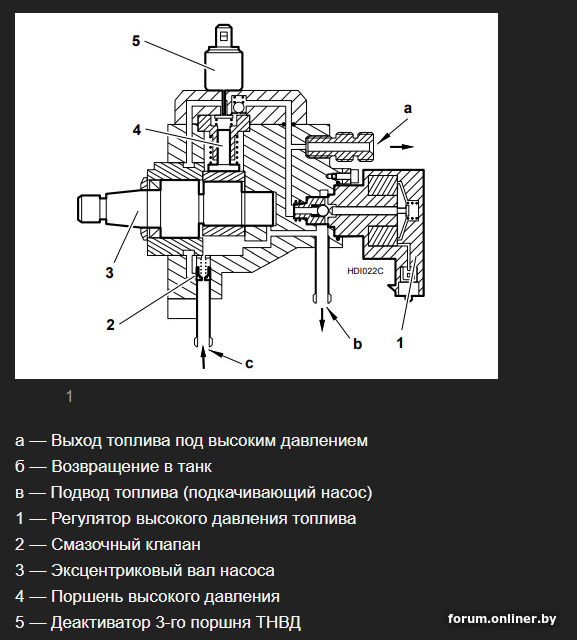 5

4

a

3

HDI022C

2

b

1

c

1

а — Выход топлива под высоким давлением

б — Возвращение в танк

в — Подвод топлива (подкачивающий насос)

1 — Регулятор высокого давления топлива

2 — Смазочный клапан

3 — Эксцентриковый вал насоса

4 — Поршень высокого давления

5 — Деактиватор 3-го поршня ТНВД

forum.onliner.by