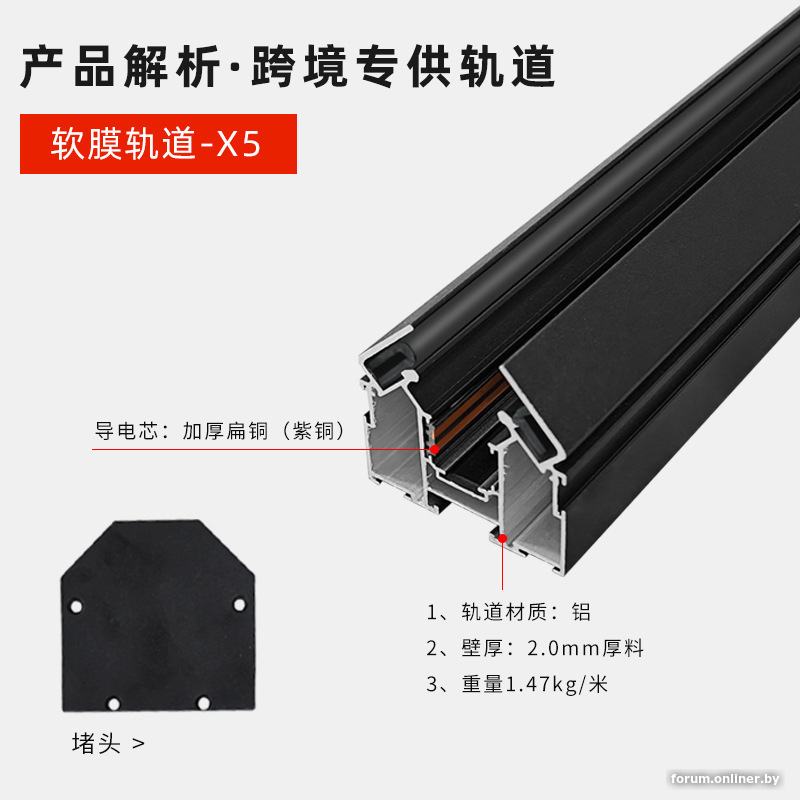 产品解析·跨境专供轨道

软膜轨道-X5

导电芯：加厚扁铜（紫铜）

1、轨道材质：铝
2、壁厚：2.0mm厚料
3、重量1.47kg/米

堵头 >

forum.onliner.by