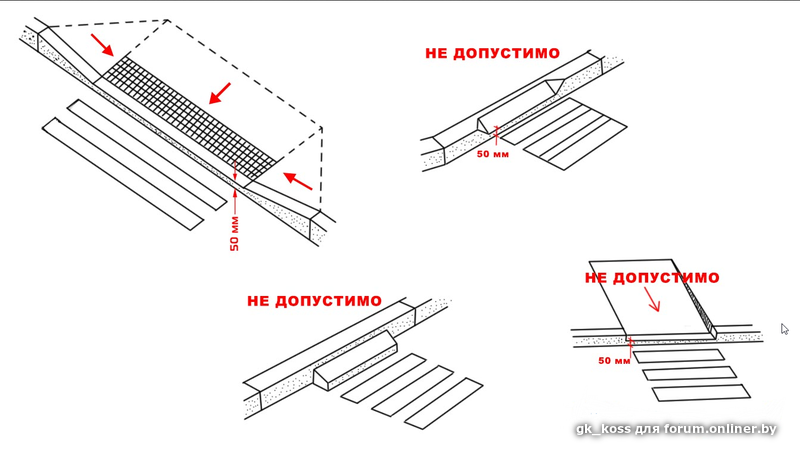 НЕ ДОПУСТИМО

50 мм

50 мм

НЕ ДОПУСТИМО

НЕ ДОПУСТИМО

50 мм

gk_koss для forum.onliner.by