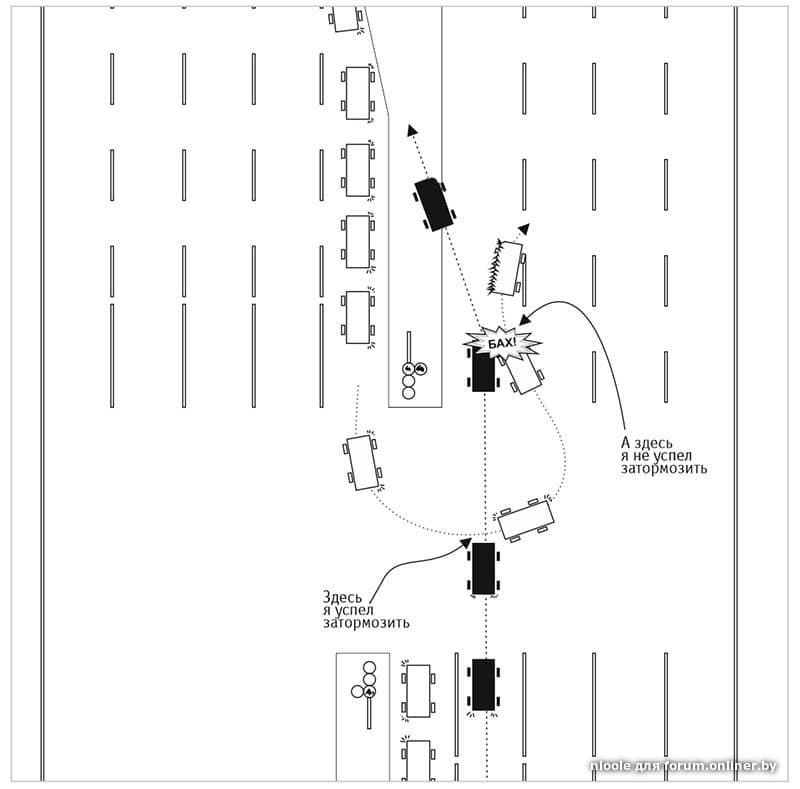 БАХ!

А здесь я не успел затормозить

Здесь я успел затормозить

nioole для forum.onliner.by