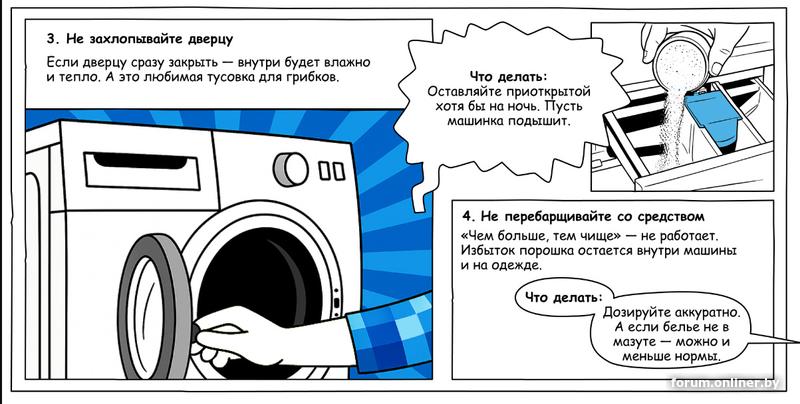 3. Не захлопывайте дверцу

Если дверцу сразу закрыть — внутри будет влажно и тепло. А это любимая тусовка для грибков.

Что делать:
Оставляйте приоткрытой хотя бы на ночь. Пусть машинка подышит.

4. Не перебарщивайте со средством

«Чем больше, тем чище» — не работает. Избыток порошка остается внутри машины и на одежде.

Что делать:

Дозируйте аккуратно. А если белье не в мазуте — можно и меньше нормы.

forum.onliner.by