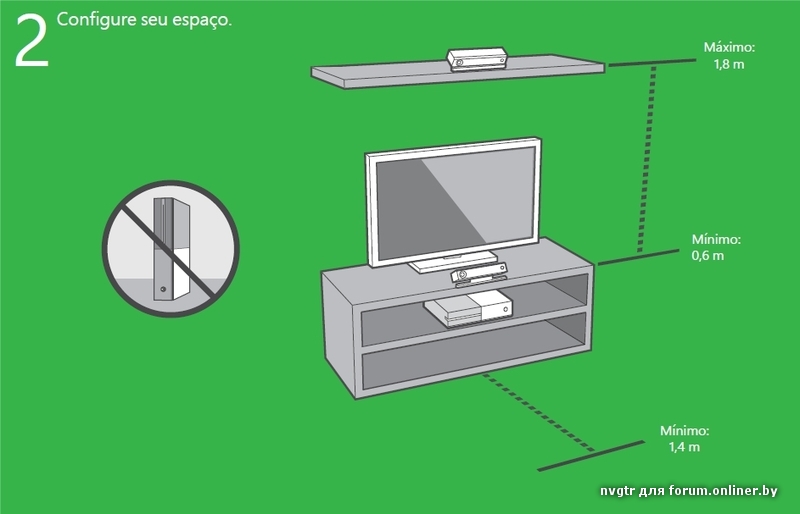 2 Configure seu espaço.

Máximo:
1,8 m

Mínimo:
0,6 m

Mínimo:
1,4 m

nvgtr для forum.onliner.by