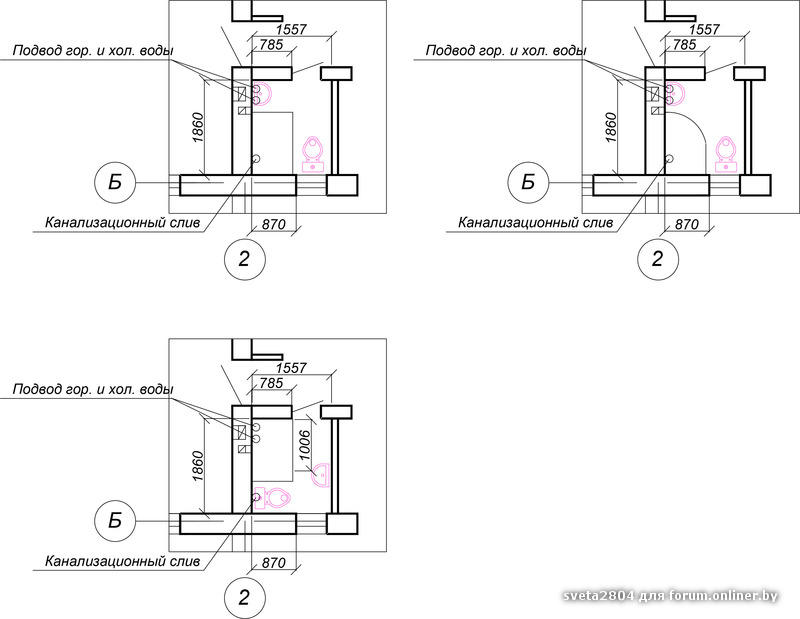 1557
785
Подвод гор. и хол. воды
1860
Б
Канализационный слив
870
2

1557
785
Подвод гор. и хол. воды
1860
Б
Канализационный слив
870
2

1557
785
Подвод гор. и хол. воды
1006
1860
Б
Канализационный слив
870
2

sveta2804 для forum.onliner.by