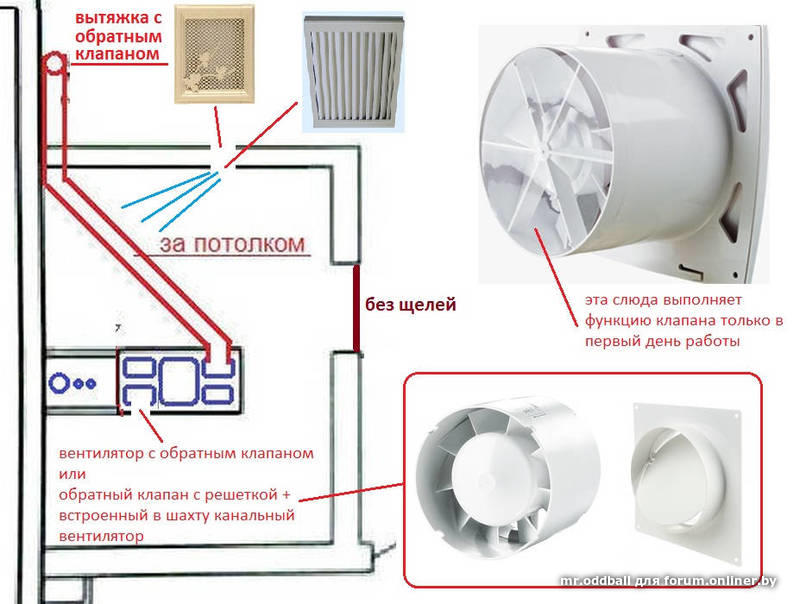 вытяжка с обратным клапаном

за потолком

без щелей

эта слюда выполняет функцию клапана только в первый день работы

вентилятор с обратным клапаном или
обратный клапан с решеткой + встроенный в шахту канальный вентилятор

mr.oddball для forum.onliner.by