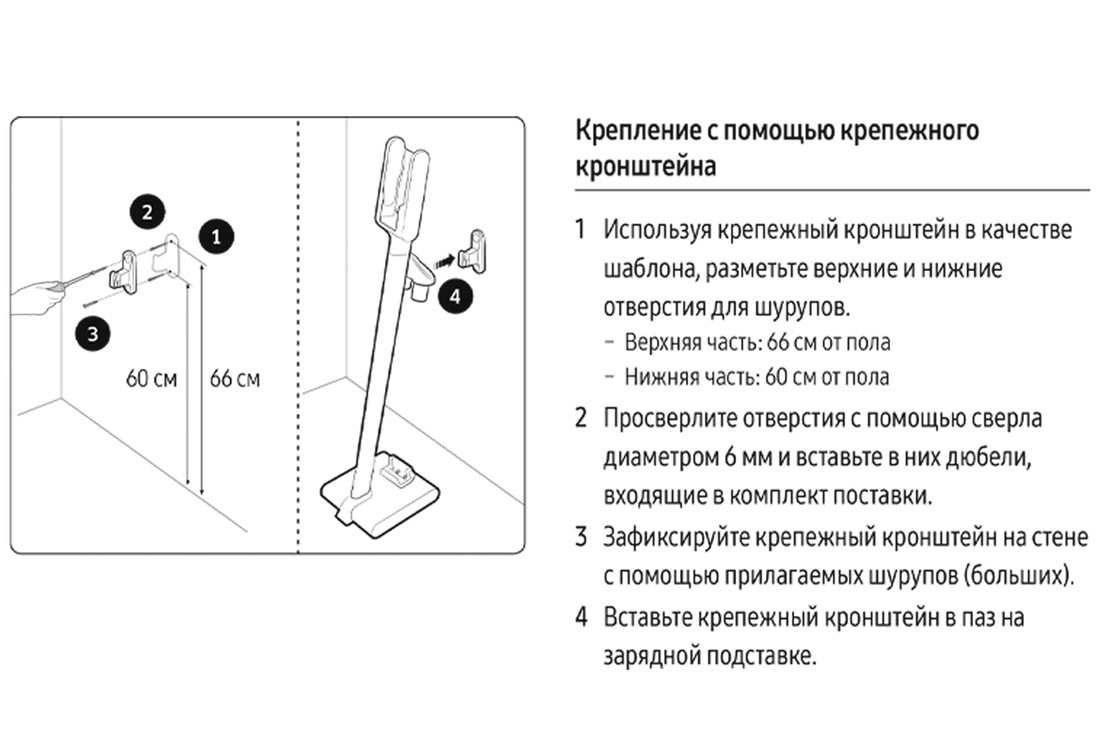 2

1

3

60 см

66 см

4

Крепление с помощью крепежного кронштейна

1 Используя крепежный кронштейн в качестве шаблона, разметьте верхние и нижние отверстия для шурупов.
– Верхняя часть: 66 см от пола
– Нижняя часть: 60 см от пола

2 Просверлите отверстия с помощью сверла диаметром 6 мм и вставьте в них дюбели, входящие в комплект поставки.

3 Зафиксируйте крепежный кронштейн на стене с помощью прилагаемых шурупов (больших).

4 Вставьте крепежный кронштейн в паз на зарядной подставке.