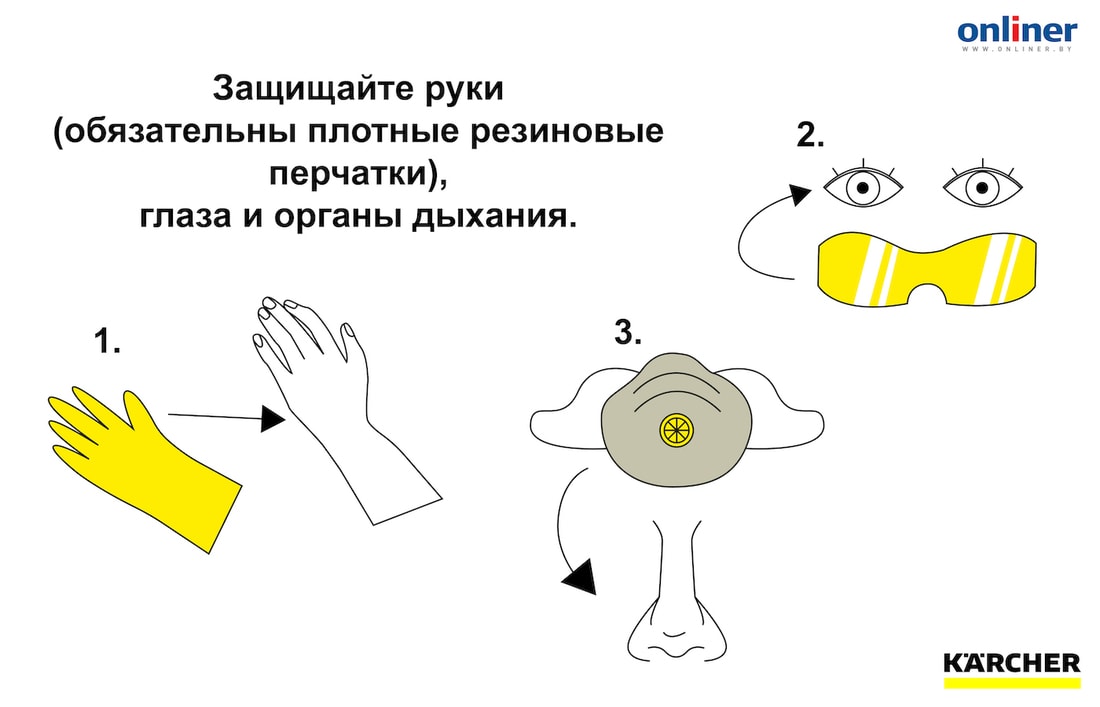 onliner
WWW.ONLINER.BY

Защищайте руки
(обязательны плотные резиновые перчатки),
глаза и органы дыхания.

2.

1.

3.

KÄRCHER