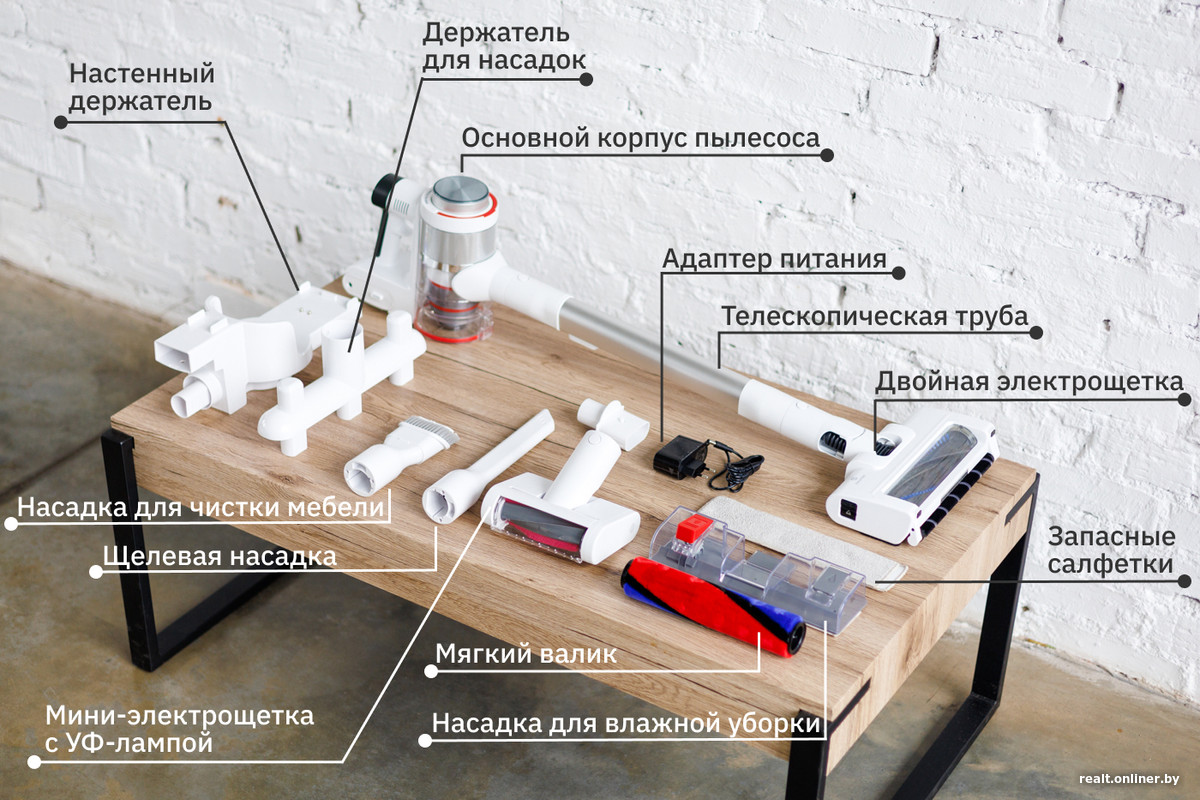 Настенный держатель

Держатель для насадок

Основной корпус пылесоса

Адаптер питания

Телескопическая труба

Двойная электрощетка

Насадка для чистки мебели

Щелевая насадка

Запасные салфетки

Мягкий валик

Мини-электрощетка с УФ-лампой

Насадка для влажной уборки

realt.onliner.by