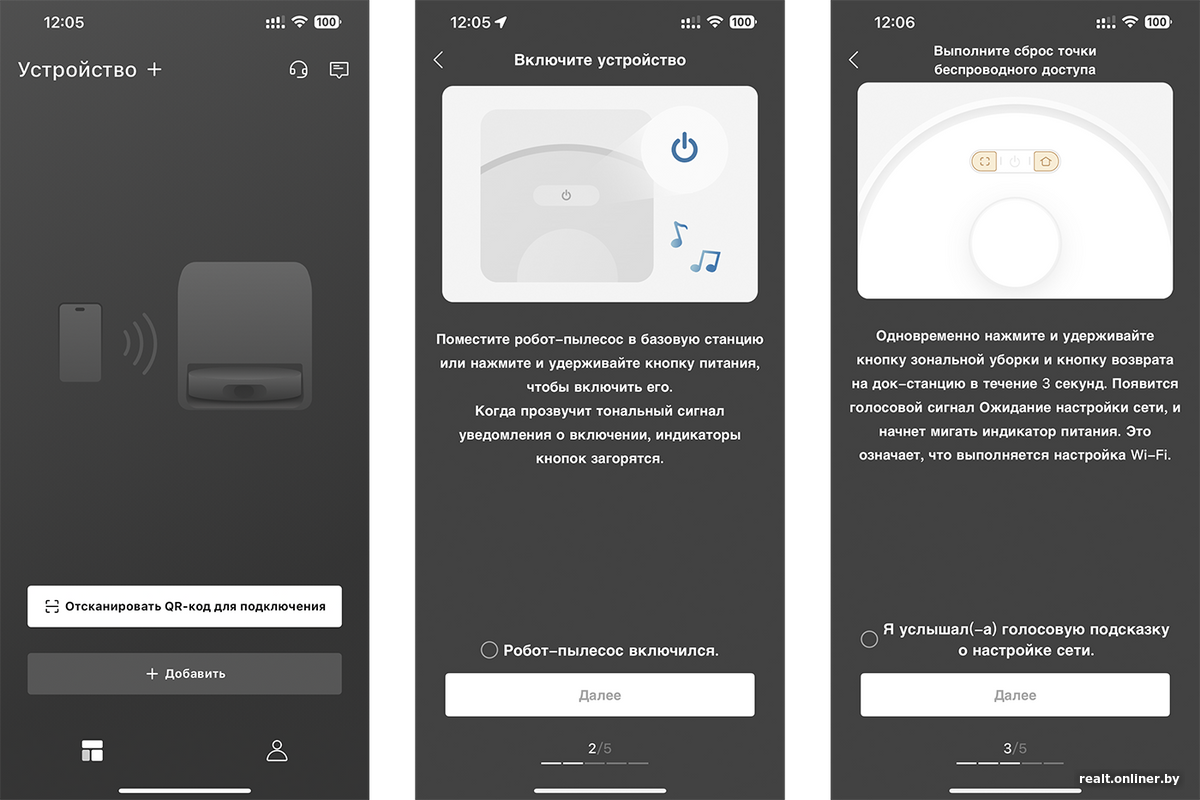 12:05

100

Устройство +

Отсканировать QR-код для подключения

+ Добавить

12:05

100

Включите устройство

Поместите робот-пылесос в базовую станцию или нажмите и удерживайте кнопку питания, чтобы включить его.
Когда прозвучит тональный сигнал уведомления о включении, индикаторы кнопок загорятся.

Робот-пылесос включился.

Далее

2/5

12:06

100

Выполните сброс точки беспроводного доступа

Одновременно нажмите и удерживайте кнопку зональной уборки и кнопку возврата на док-станцию в течение 3 секунд. Появится голосовой сигнал Ожидание настройки сети, и начнет мигать индикатор питания. Это означает, что выполняется настройка Wi-Fi.

Я услышал(-а) голосовую подсказку о настройке сети.

Далее

3/5

realt.onliner.by