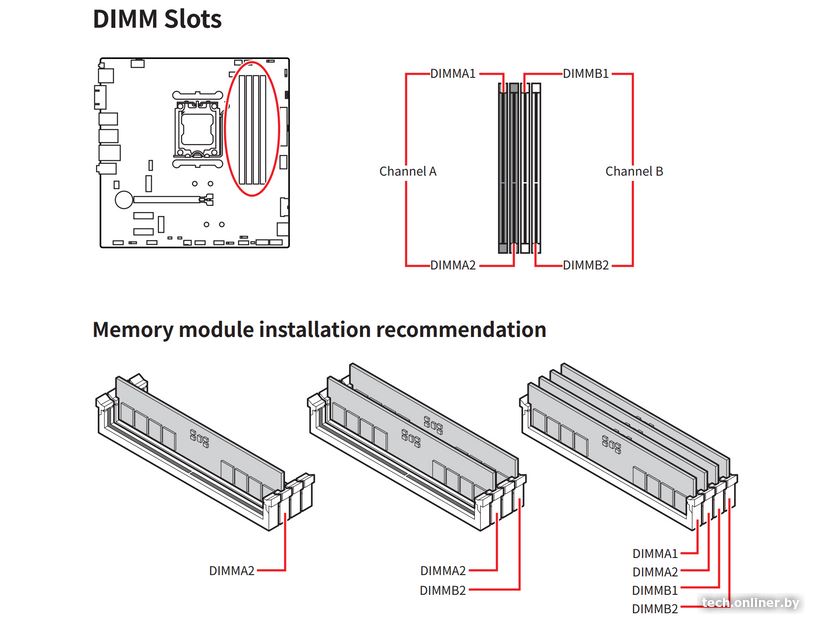 DIMM Slots

DIMMA1
DIMMB1
Channel A
Channel B
DIMMA2
DIMMB2

Memory module installation recommendation

DIMMA2

DIMMA2
DIMMB2

DIMMA1
DIMMA2
DIMMB1
DIMMB2

tech.onliner.by